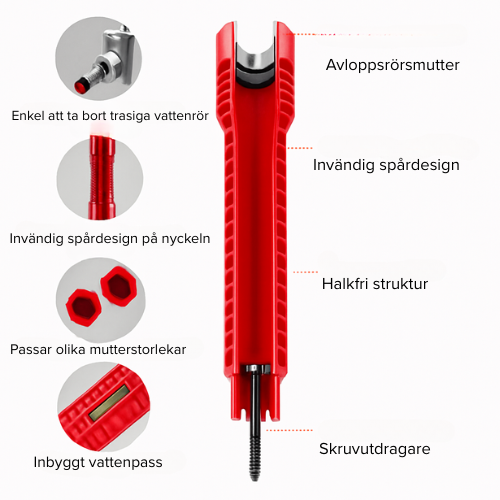 Enkel att ta bort trasiga vattenrör

Invändig spårdesign på nyckeln

Passar olika mutterstorlekar

Inbyggt vattenpass

Avloppsrörsmutter

Invändig spårdesign

Halkfri struktur

Skruvutdragare