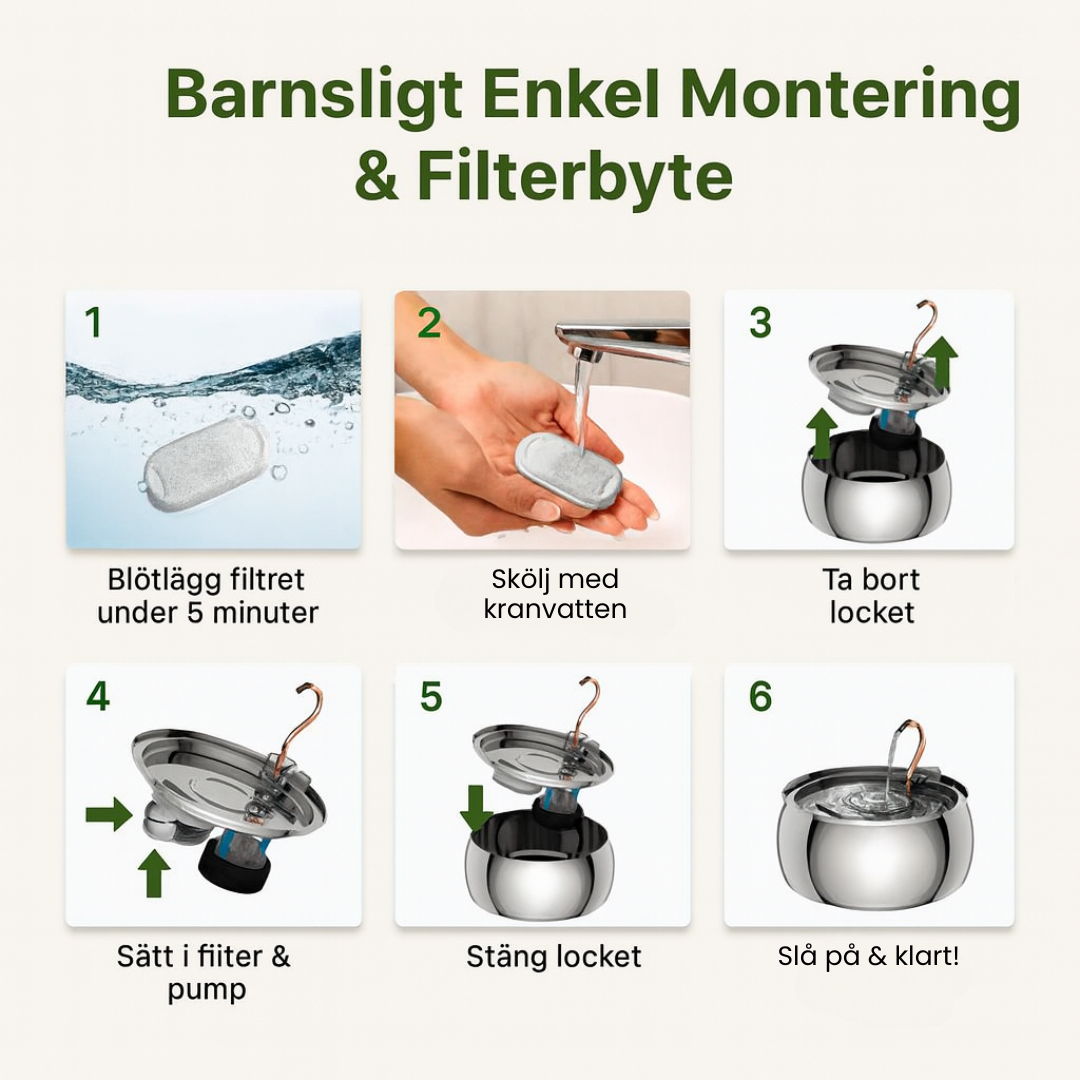 Barnsligt Enkel Montering & Filterbyte

1
Blötlägg filtret under 5 minuter

2
Skölj med kranvatten

3
Ta bort locket

4
Sätt i fiiter & pump

5
Stäng locket

6
Slå på & klart!