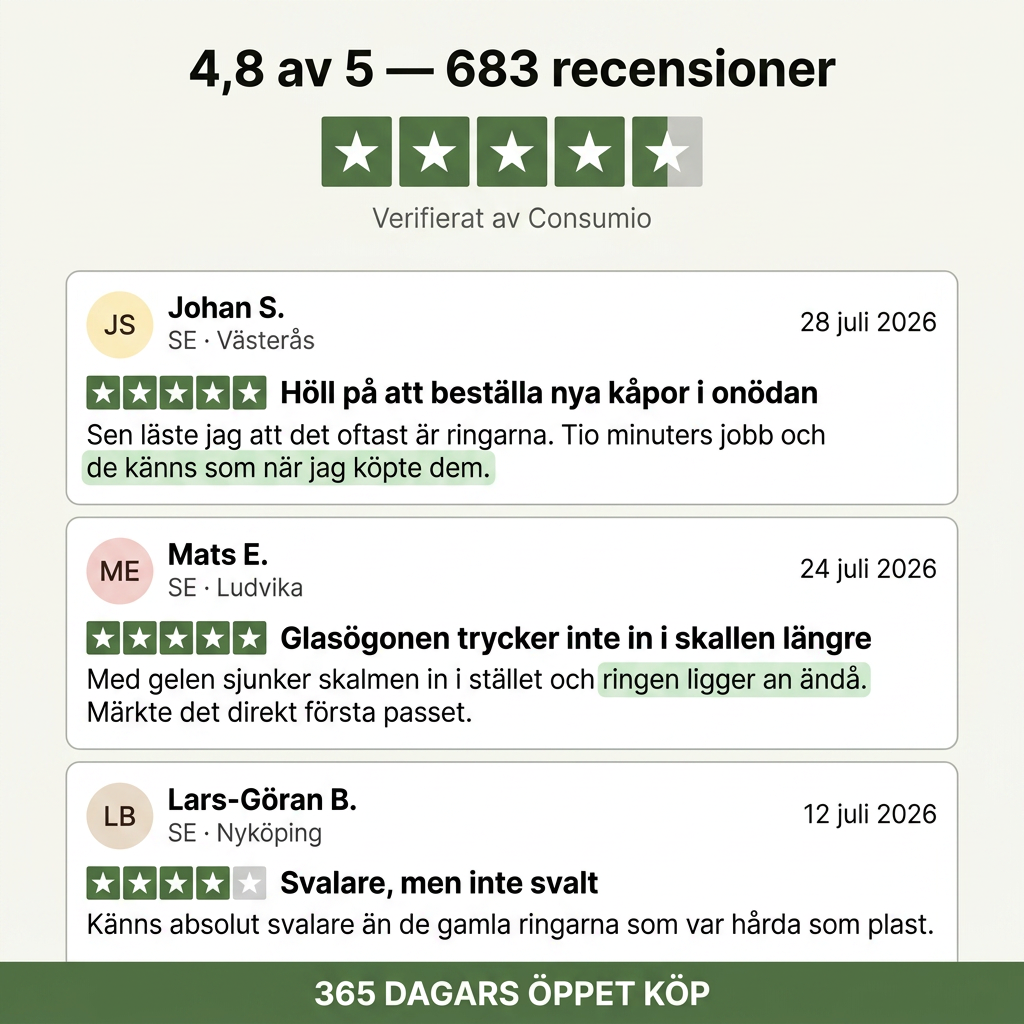 4,8 av 5 — 683 recensioner

Verifierat av Consumio

JS
Johan S.
SE · Västerås
28 juli 2026

Höll på att beställa nya kåpor i onödan
Sen läste jag att det oftast är ringarna. Tio minuters jobb och de känns som när jag köpte dem.

ME
Mats E.
SE · Ludvika
24 juli 2026

Glasögonen trycker inte in i skallen längre
Med gelen sjunker skalmen in i stället och ringen ligger an ändå. Märkte det direkt första passet.

LB
Lars-Göran B.
SE · Nyköping
12 juli 2026

Svalare, men inte svalt
Känns absolut svalare än de gamla ringarna som var hårda som plast.

365 DAGARS ÖPPET KÖP