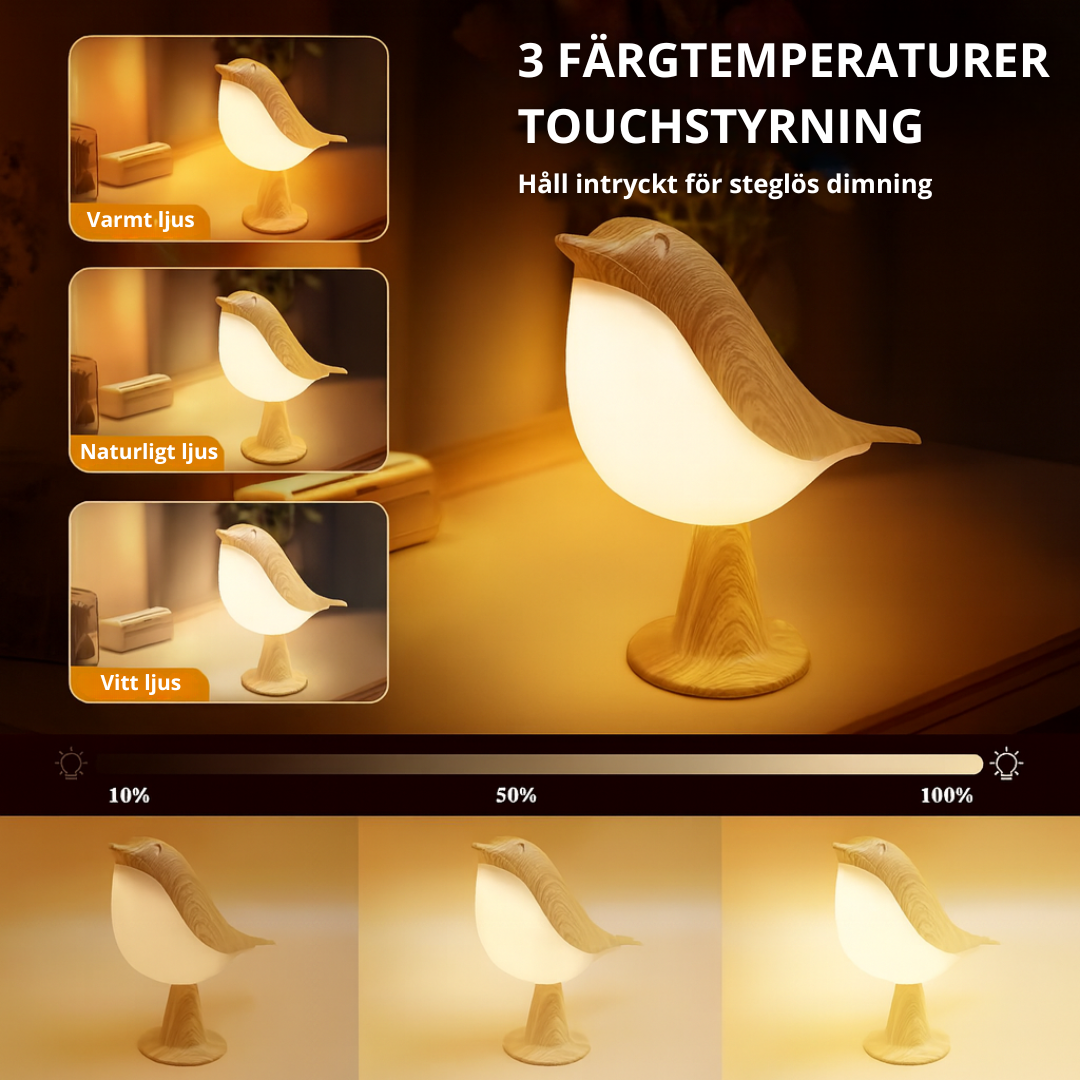 3 FÄRGTEMPERATURER
TOUCHSTYRNING

Håll intryckt för steglös dimning

Varmt ljus

Naturligt ljus

Vitt ljus

10%

50%

100%