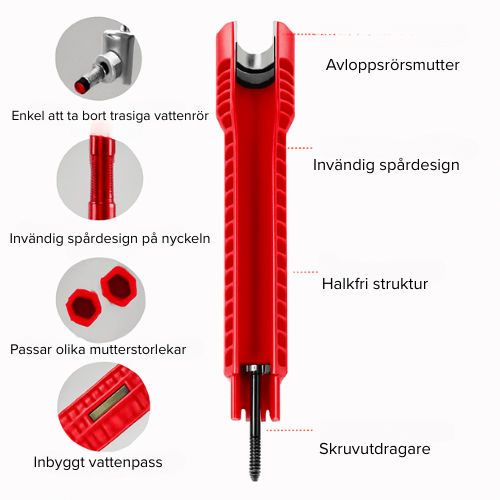 Enkel att ta bort trasiga vattenrör

Invändig spårdesign på nyckeln

Passar olika mutterstorlekar

Inbyggt vattenpass

Avloppsrörsmutter

Invändig spårdesign

Halkfri struktur

Skruvutdragare