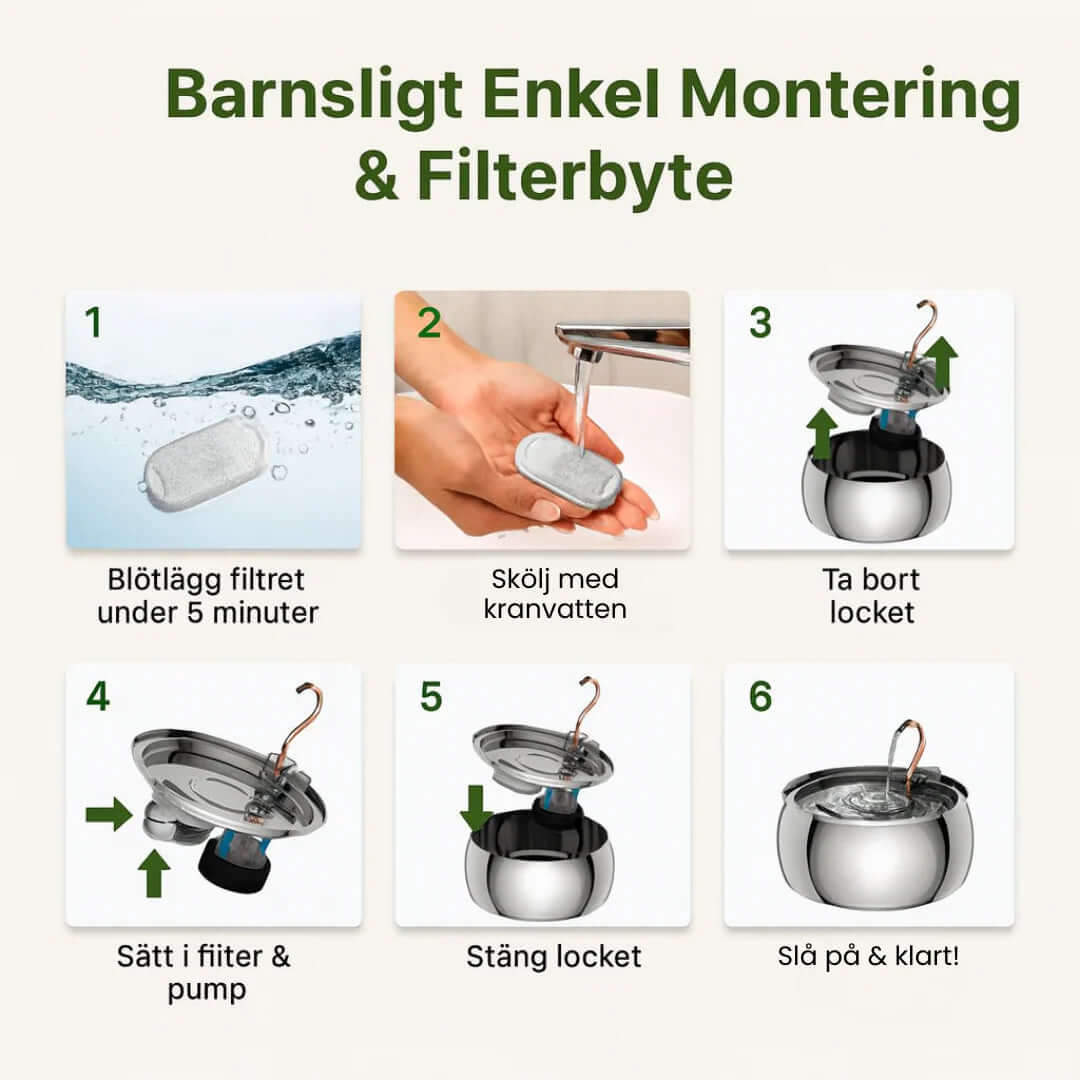 Barnsligt Enkel Montering & Filterbyte

1
Blötlägg filtret under 5 minuter

2
Skölj med kranvatten

3
Ta bort locket

4
Sätt i fiiter & pump

5
Stäng locket

6
Slå på & klart!