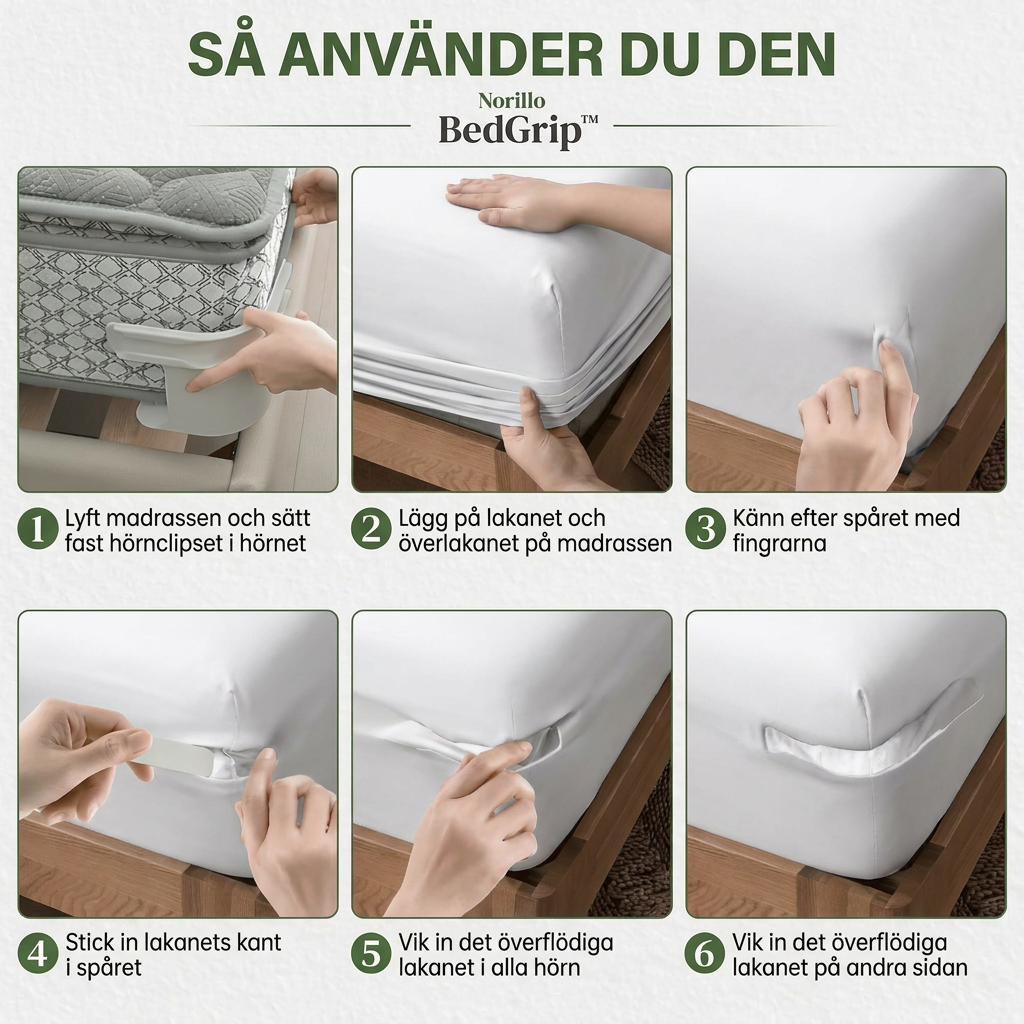 SÅ ANVÄNDER DU DEN

Norillo
BedGrip™

1 Lyft madrassen och sätt fast hörnclipset i hörnet

2 Lägg på lakanet och överlakanet på madrassen

3 Känn efter spåret med fingrarna

4 Stick in lakanets kant i spåret

5 Vik in det överflödiga lakanet i alla hörn

6 Vik in det överflödiga lakanet på andra sidan